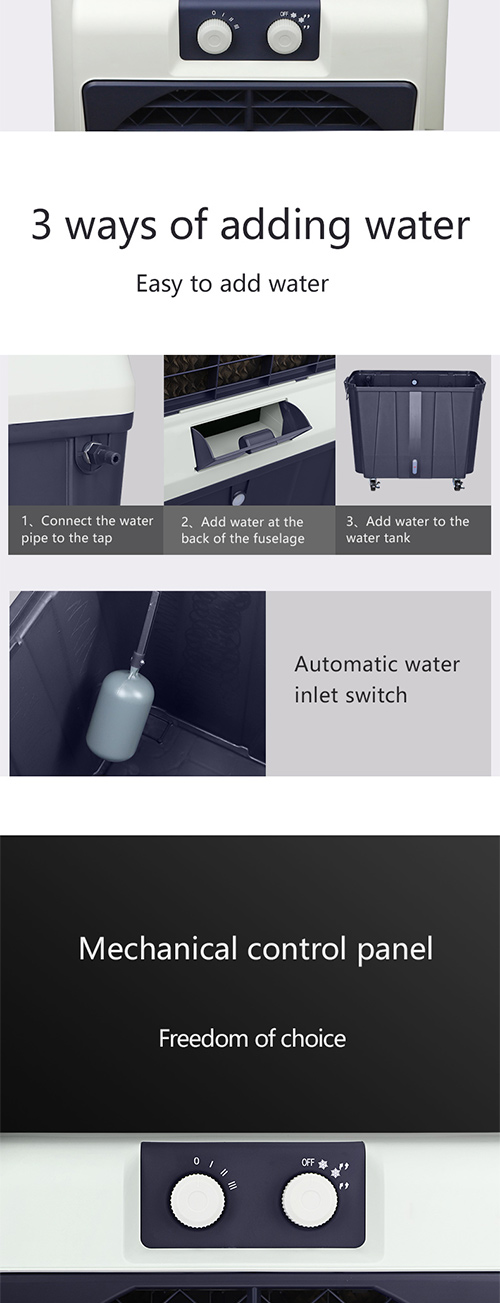 0 I II III
OFF

3 ways of adding water

Easy to add water

1、Connect the water pipe to the tap

2、Add water at the back of the fuselage

3、Add water to the water tank

Automatic water inlet switch

Mechanical control panel

Freedom of choice

0 I II III
OFF